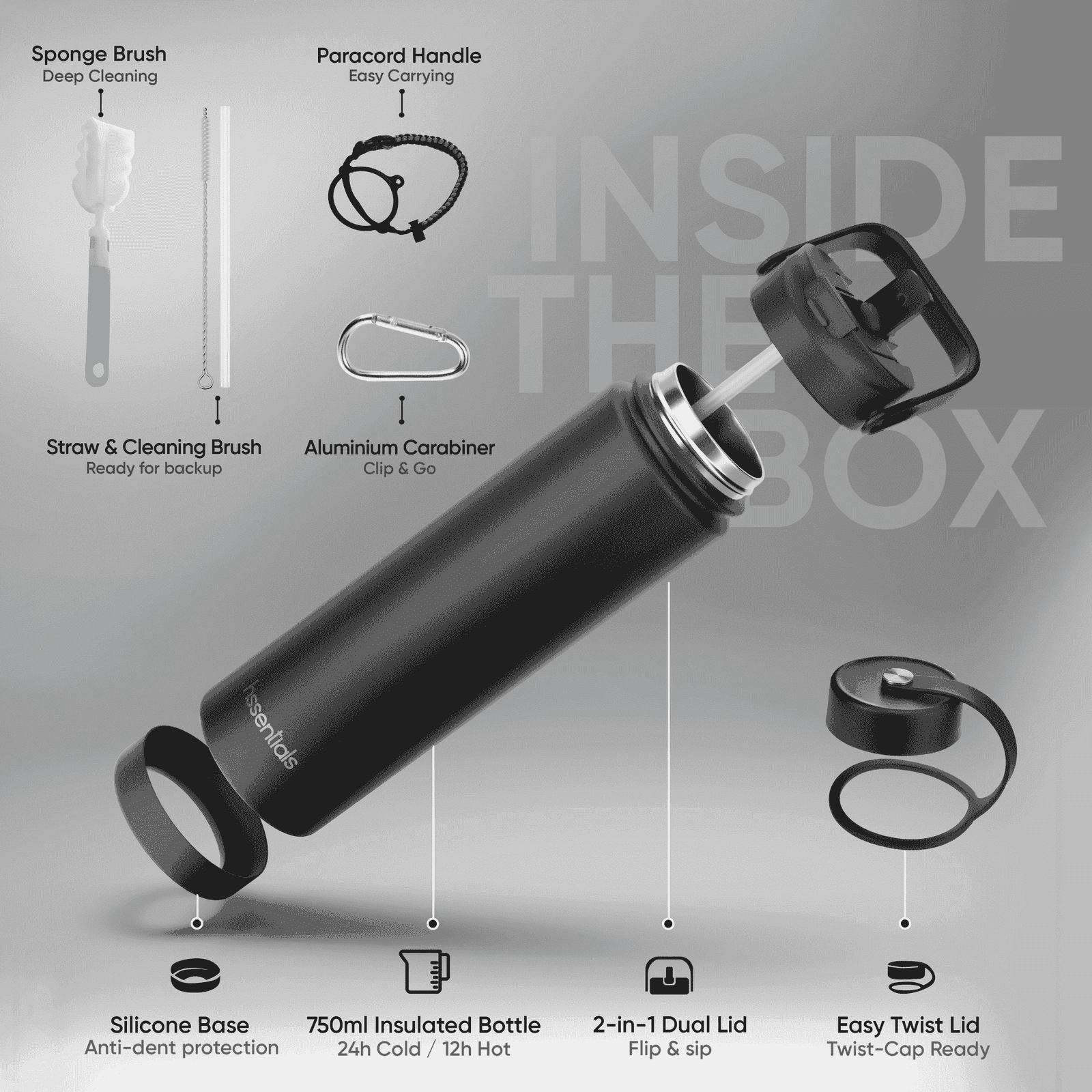 Sponge Brush
Deep Cleaning

Paracord Handle
Easy Carrying

INSIDE THE BOX

Straw & Cleaning Brush
Ready for backup

Aluminium Carabiner
Clip & Go

hssentials

Silicone Base
Anti-dent protection

750ml Insulated Bottle
24h Cold / 12h Hot

2-in-1 Dual Lid
Flip & sip

Easy Twist Lid
Twist-Cap Ready