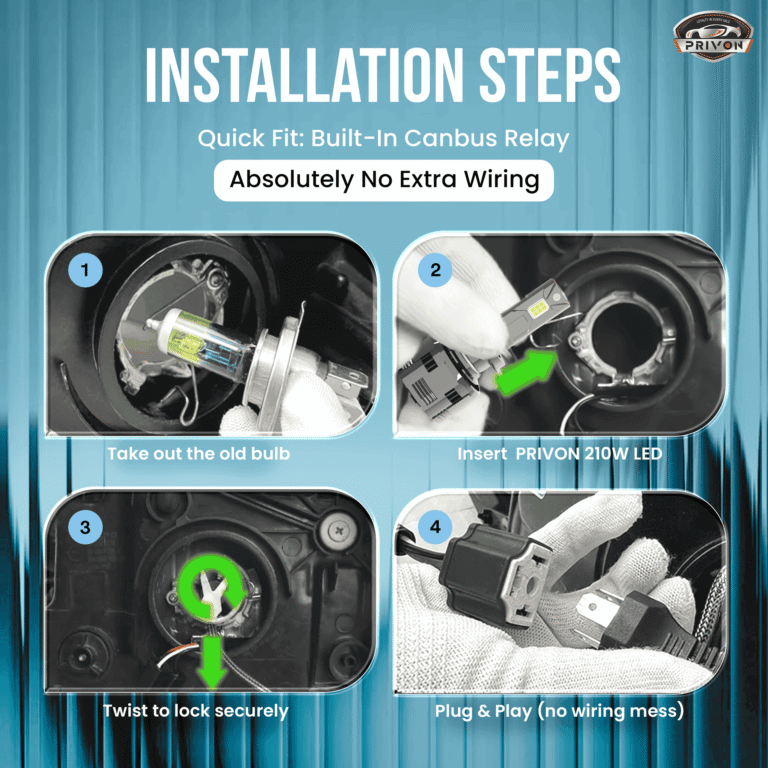 PRIVON

INSTALLATION STEPS

Quick Fit: Built-In Canbus Relay

Absolutely No Extra Wiring

1

Take out the old bulb

2

Insert PRIVON 210W LED

3

Twist to lock securely

4

Plug & Play (no wiring mess)